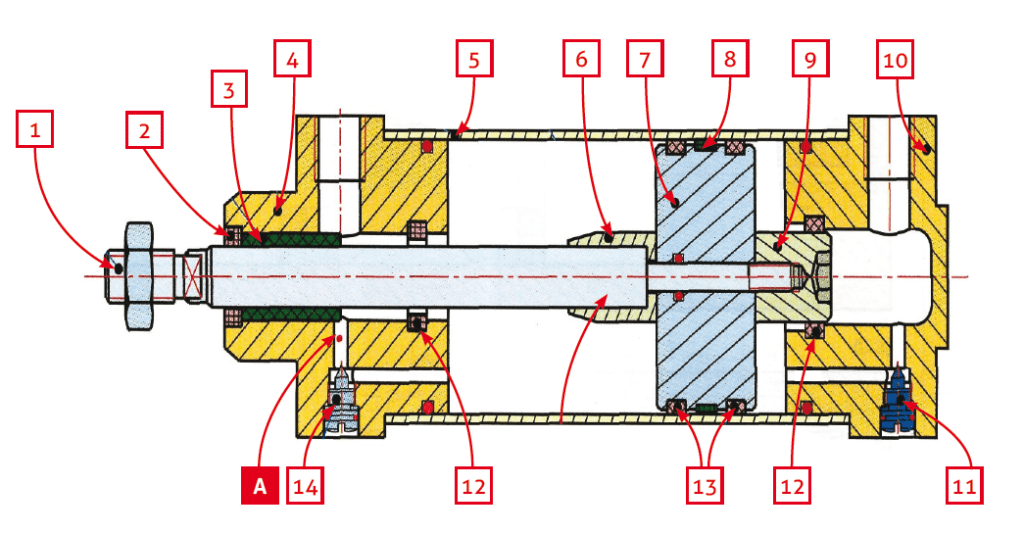 1
2
3
4
5
6
7
8
9
10
A
14
12
13
12
11