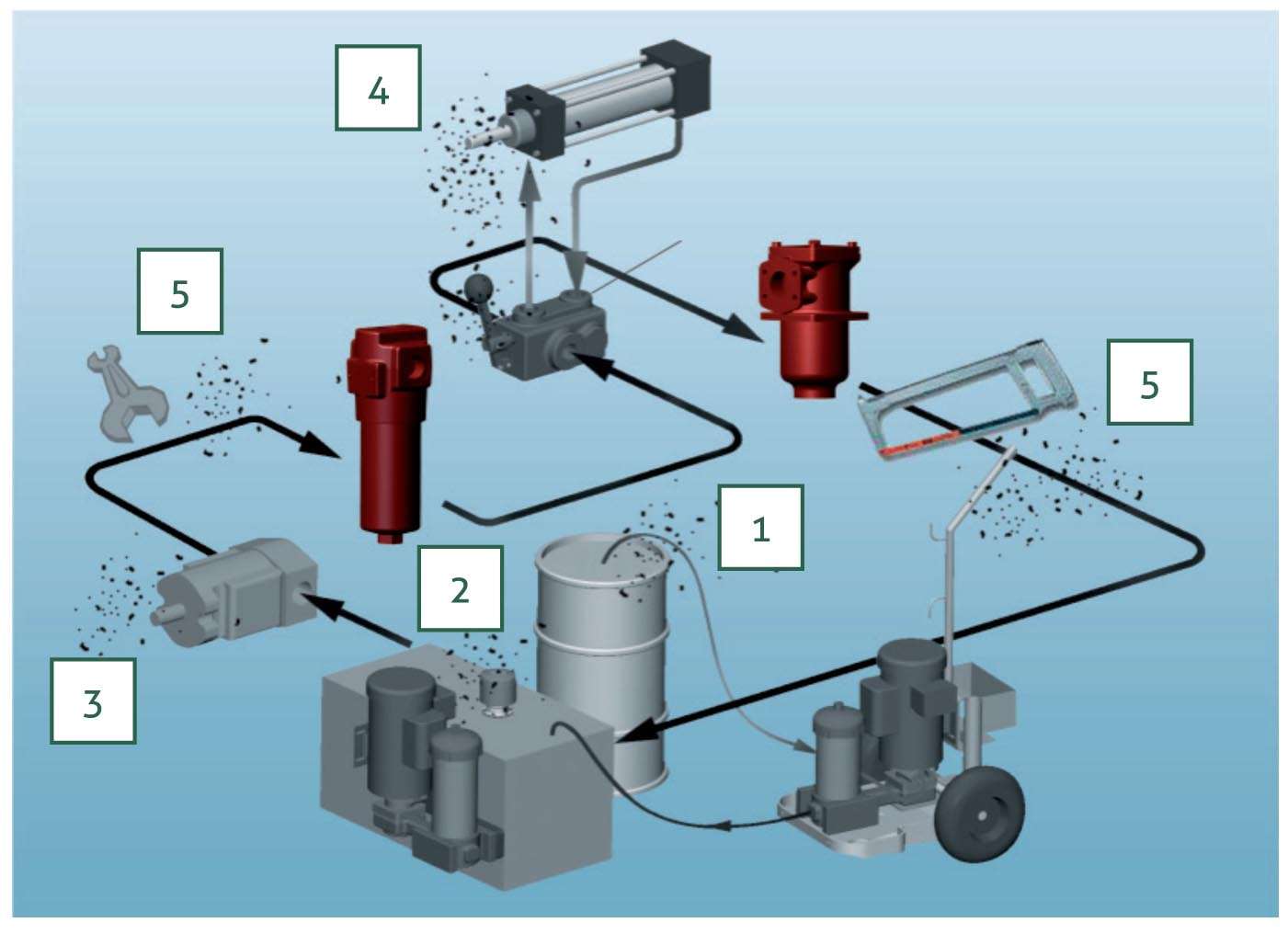 4

5

5

1

2

3